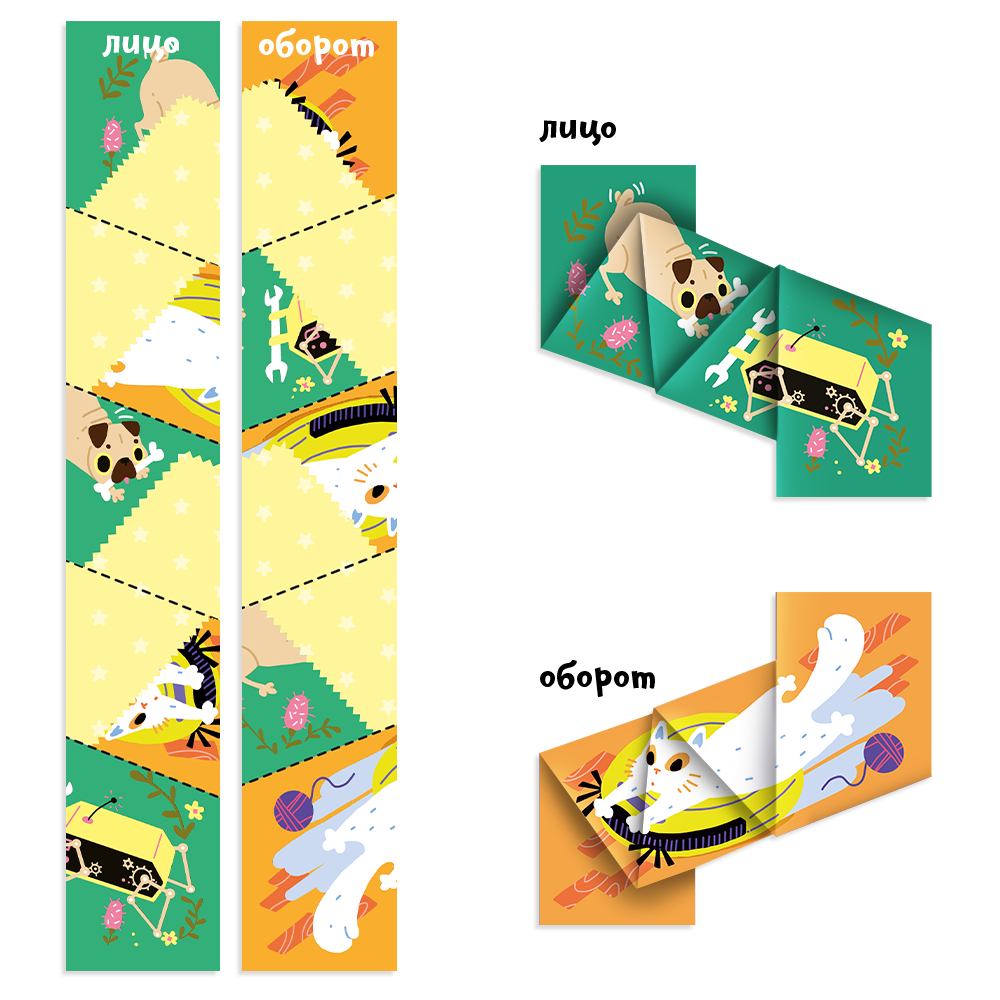 лицо

оборот

лицо

оборот